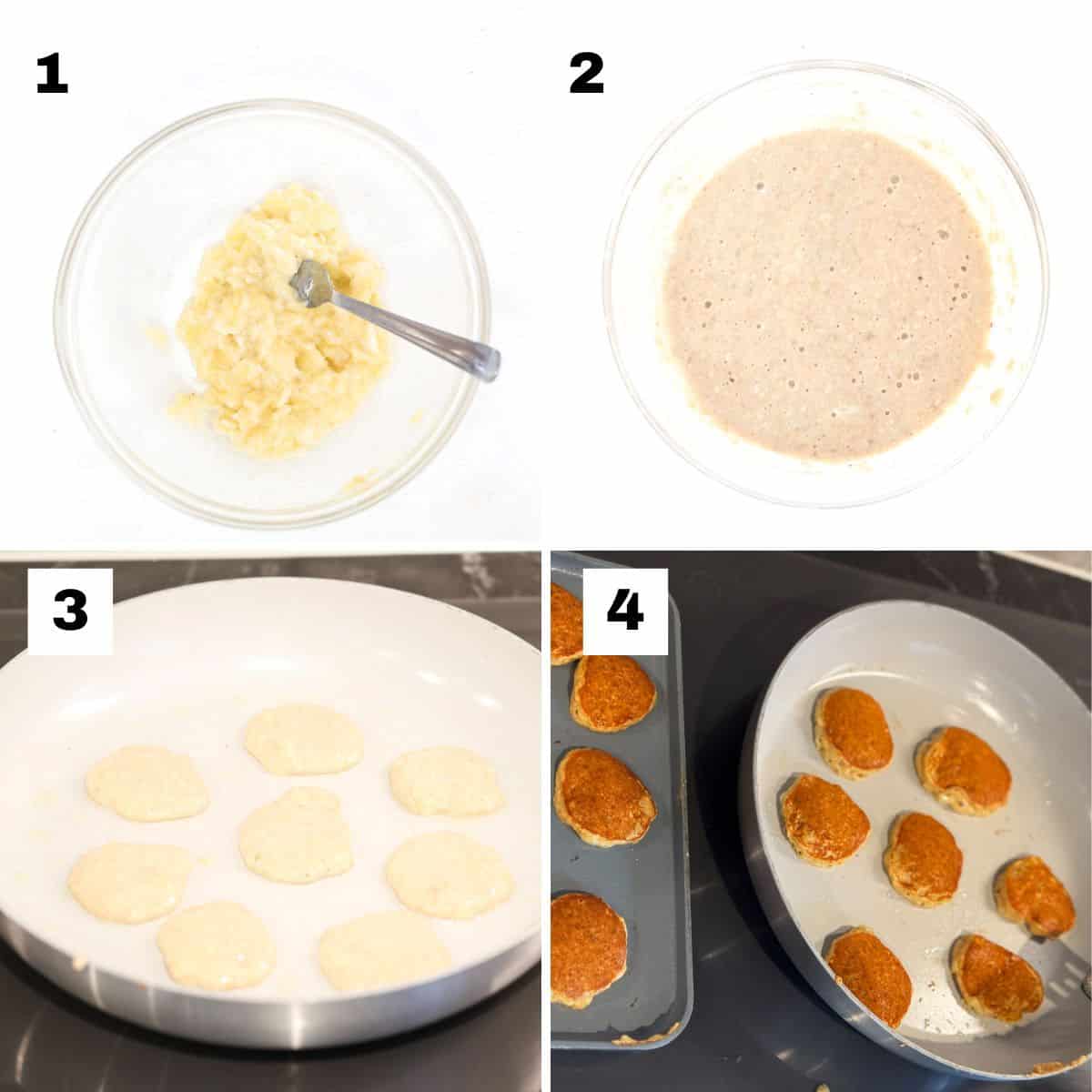 1

2

3

4