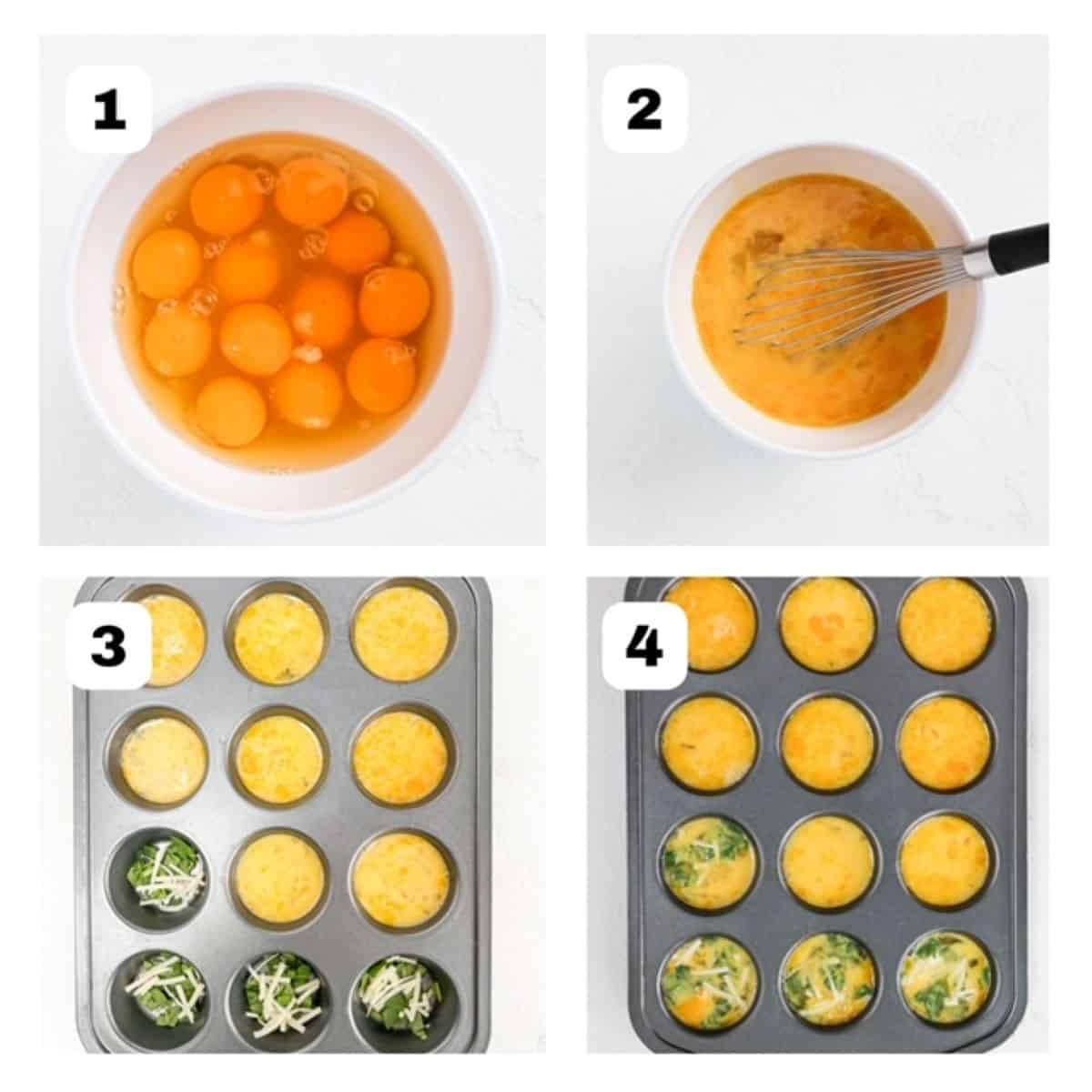 1

2

3

4