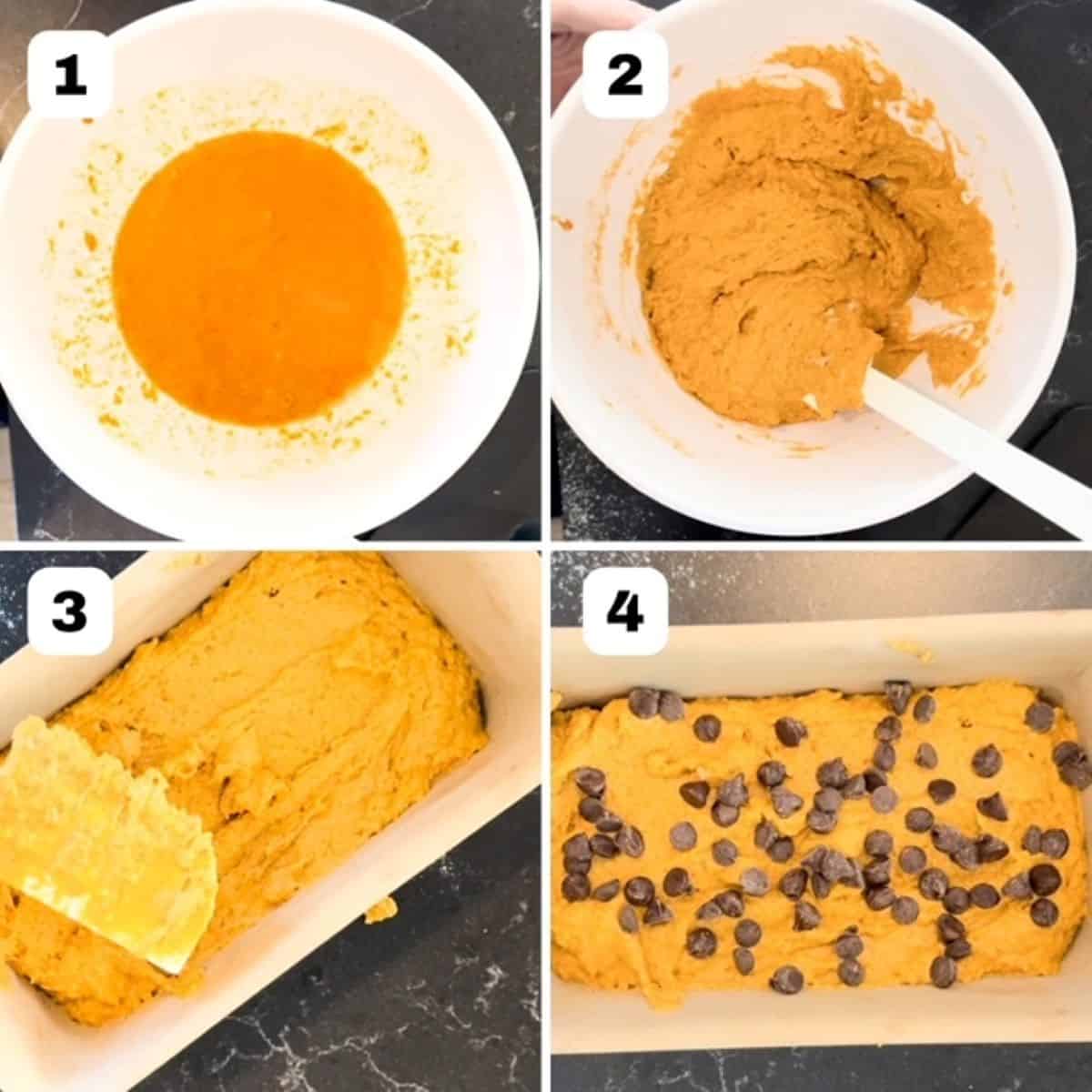 1
2
3
4